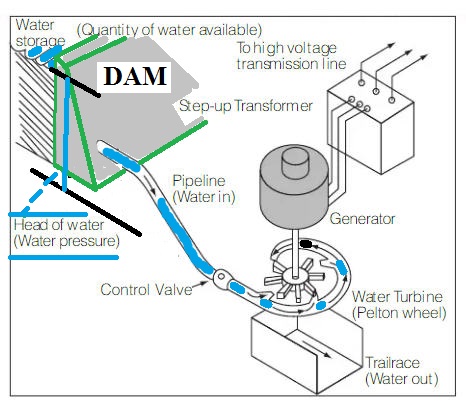 Water storage

(Quantity of water available)

DAM

To high voltage transmission line

Step-up Transformer

Pipeline (Water in)

Generator

Head of water (Water pressure)

Control Valve

Water Turbine (Pelton wheel)

Trailrace (Water out)